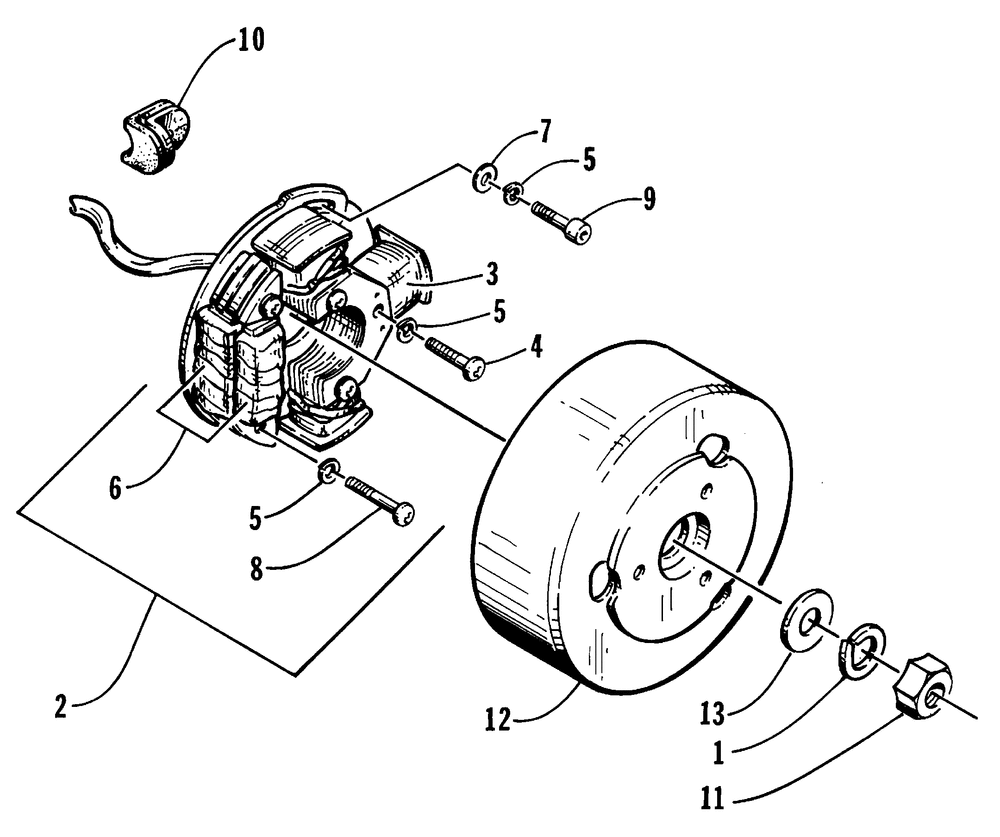 10
7
5
9
3
5
4
6
5
8
2
12
13
1
11